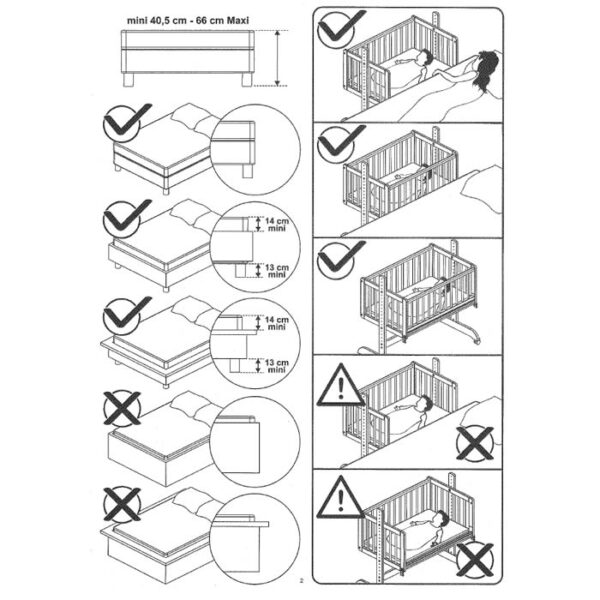 mini 40,5 cm - 66 cm Maxi

14 cm
mini

13 cm
mini

14 cm
mini

13 cm
mini

2