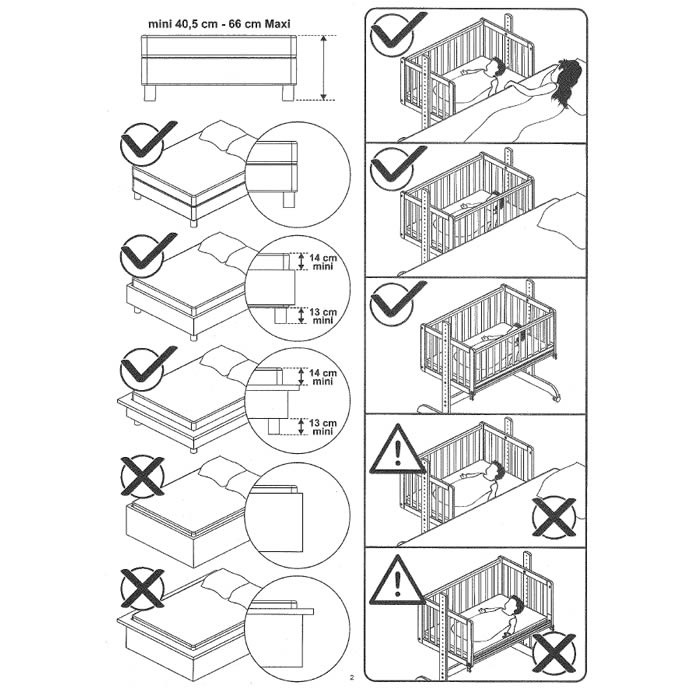 mini 40,5 cm - 66 cm Maxi

14 cm mini

13 cm mini

14 cm mini

13 cm mini

2